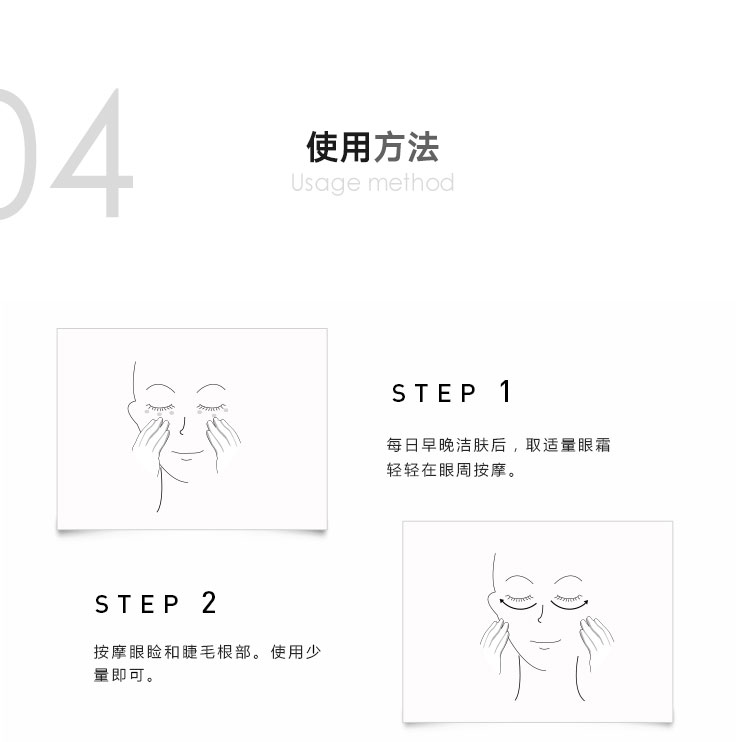 04

使用方法
Usage method

STEP 1

每日早晚洁肤后，取适量眼霜轻轻在眼周按摩。

STEP 2

按摩眼睑和睫毛根部。使用少量即可。