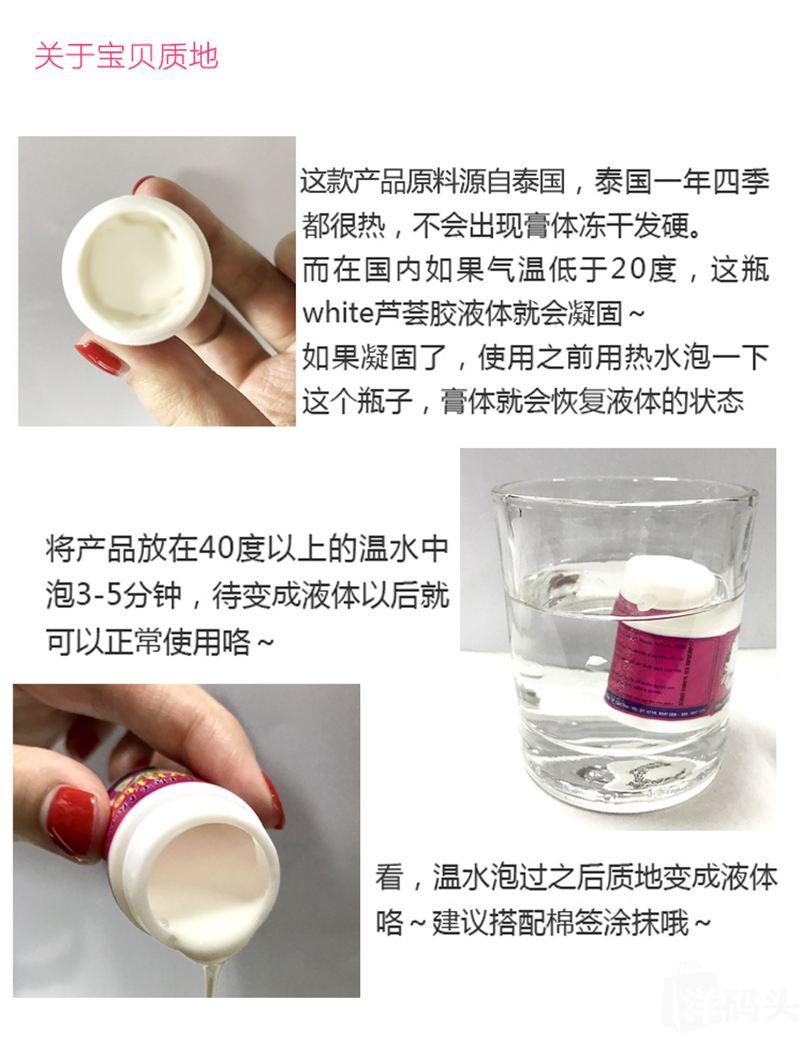 关于宝贝质地

这款产品原料源自泰国，泰国一年四季都很热，不会出现膏体冻干发硬。
而在国内如果气温低于20度，这瓶white芦荟胶液体就会凝固～
如果凝固了，使用之前用热水泡一下这个瓶子，膏体就会恢复液体的状态

将产品放在40度以上的温水中泡3-5分钟，待变成液体以后就可以正常使用咯～

看，温水泡过之后质地变成液体咯～建议搭配棉签涂抹哦～

洋码头